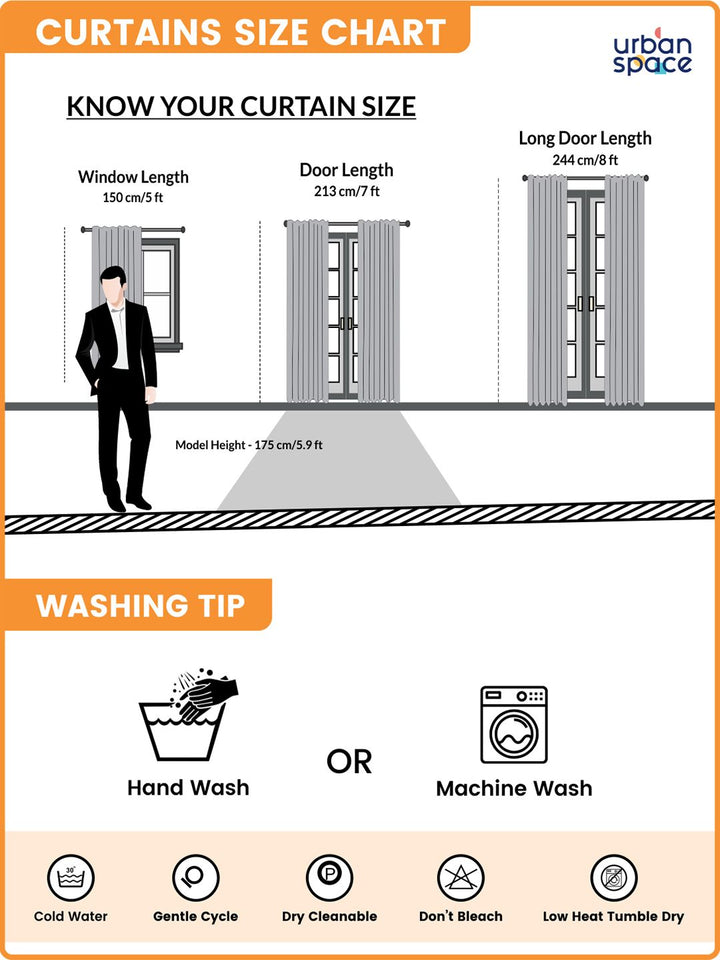 CURTAINS SIZE CHART

urban space

KNOW YOUR CURTAIN SIZE

Window Length
150 cm/5 ft

Door Length
213 cm/7 ft

Long Door Length
244 cm/8 ft

Model Height - 175 cm/5.9 ft

WASHING TIP

Hand Wash

OR

Machine Wash

30°

Cold Water

Gentle Cycle

P

Dry Cleanable

Don't Bleach

Low Heat Tumble Dry