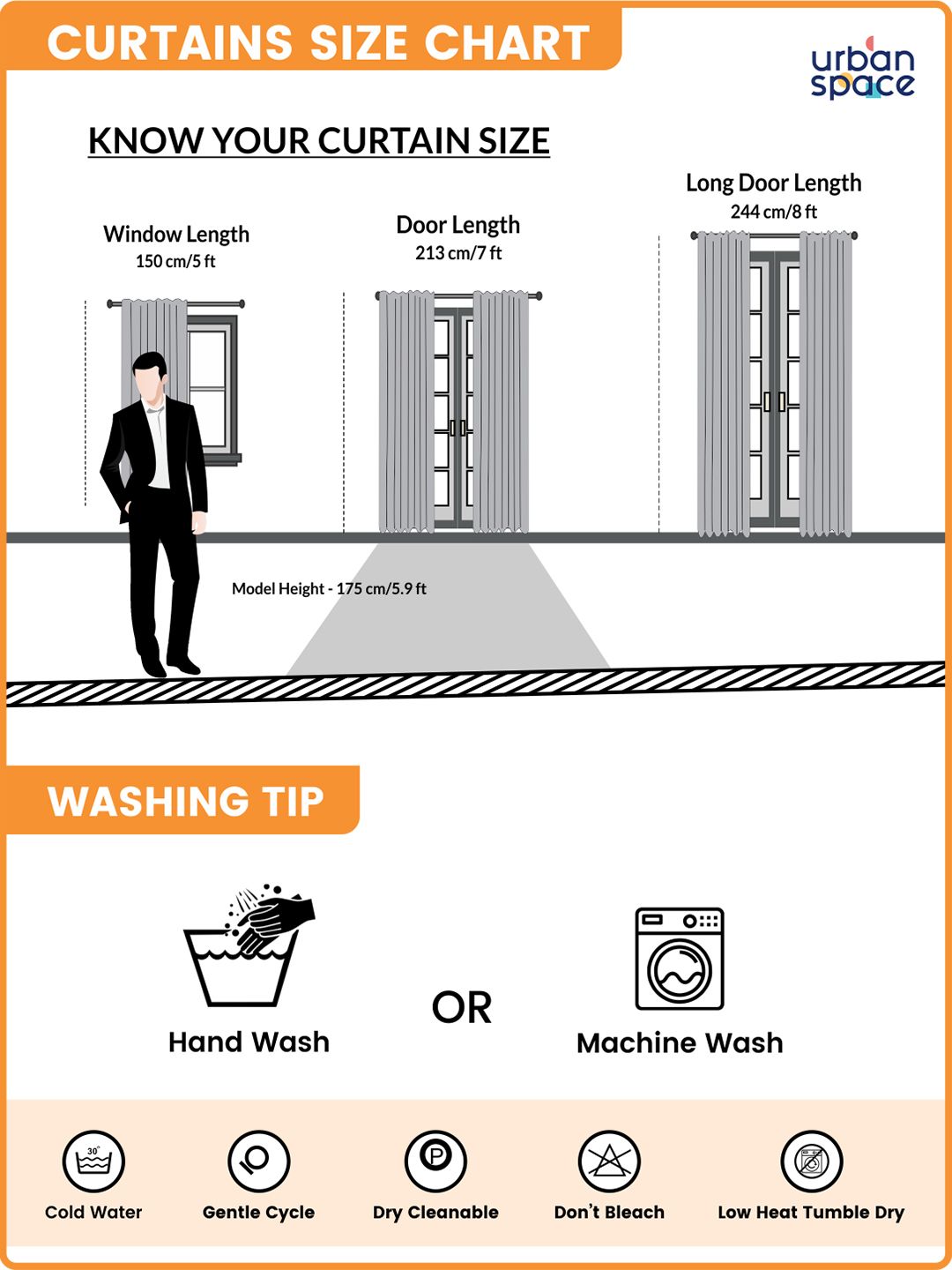 CURTAINS SIZE CHART

urban space

KNOW YOUR CURTAIN SIZE

Window Length
150 cm/5 ft

Door Length
213 cm/7 ft

Long Door Length
244 cm/8 ft

Model Height - 175 cm/5.9 ft

WASHING TIP

Hand Wash

OR

Machine Wash

30°

Cold Water

Gentle Cycle

P

Dry Cleanable

Don't Bleach

Low Heat Tumble Dry