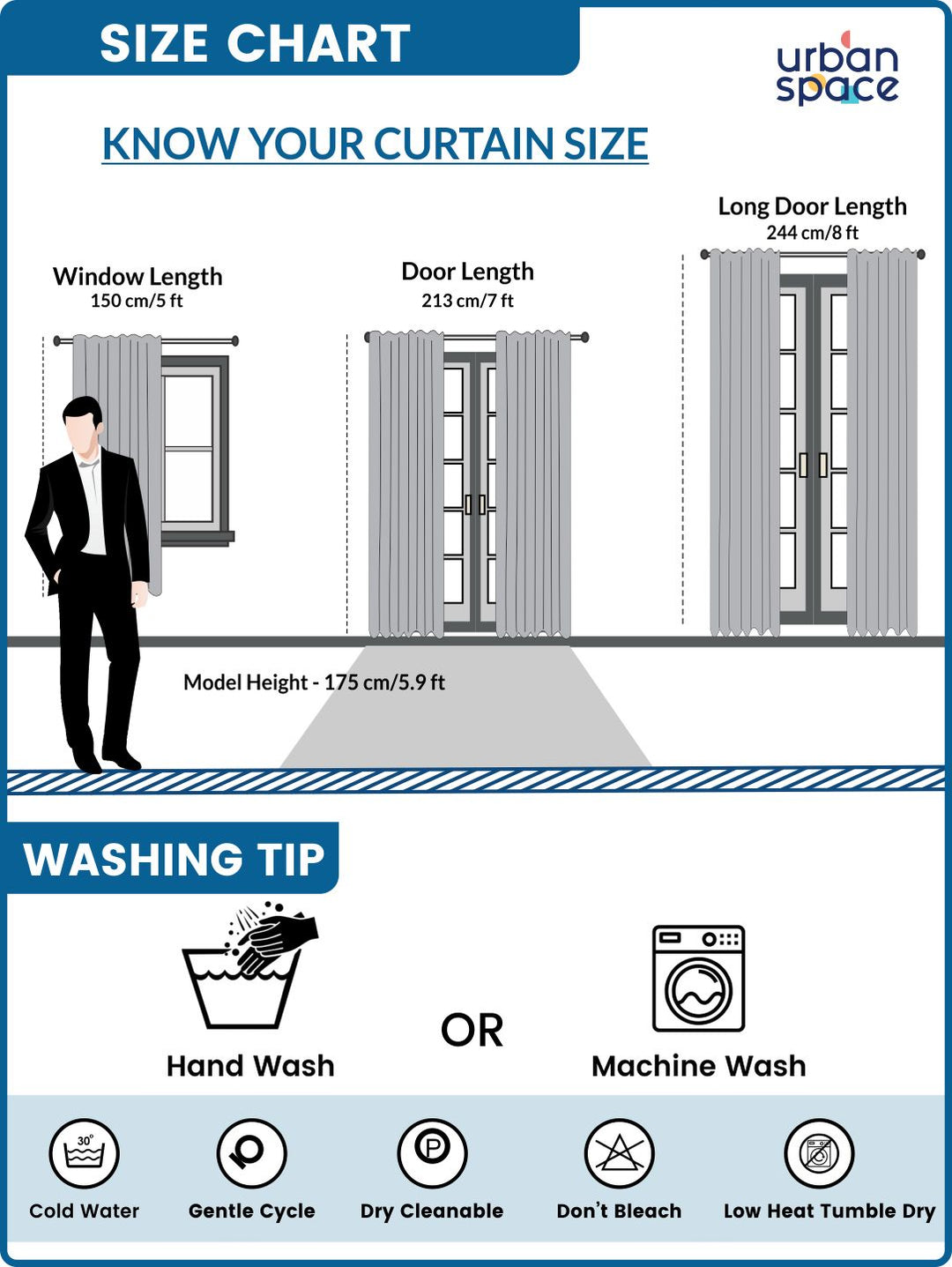 SIZE CHART

urban space

KNOW YOUR CURTAIN SIZE

Window Length
150 cm/5 ft

Door Length
213 cm/7 ft

Long Door Length
244 cm/8 ft

Model Height - 175 cm/5.9 ft

WASHING TIP

Hand Wash

OR

Machine Wash

30°

Cold Water

Gentle Cycle

P

Dry Cleanable

Don't Bleach

Low Heat Tumble Dry