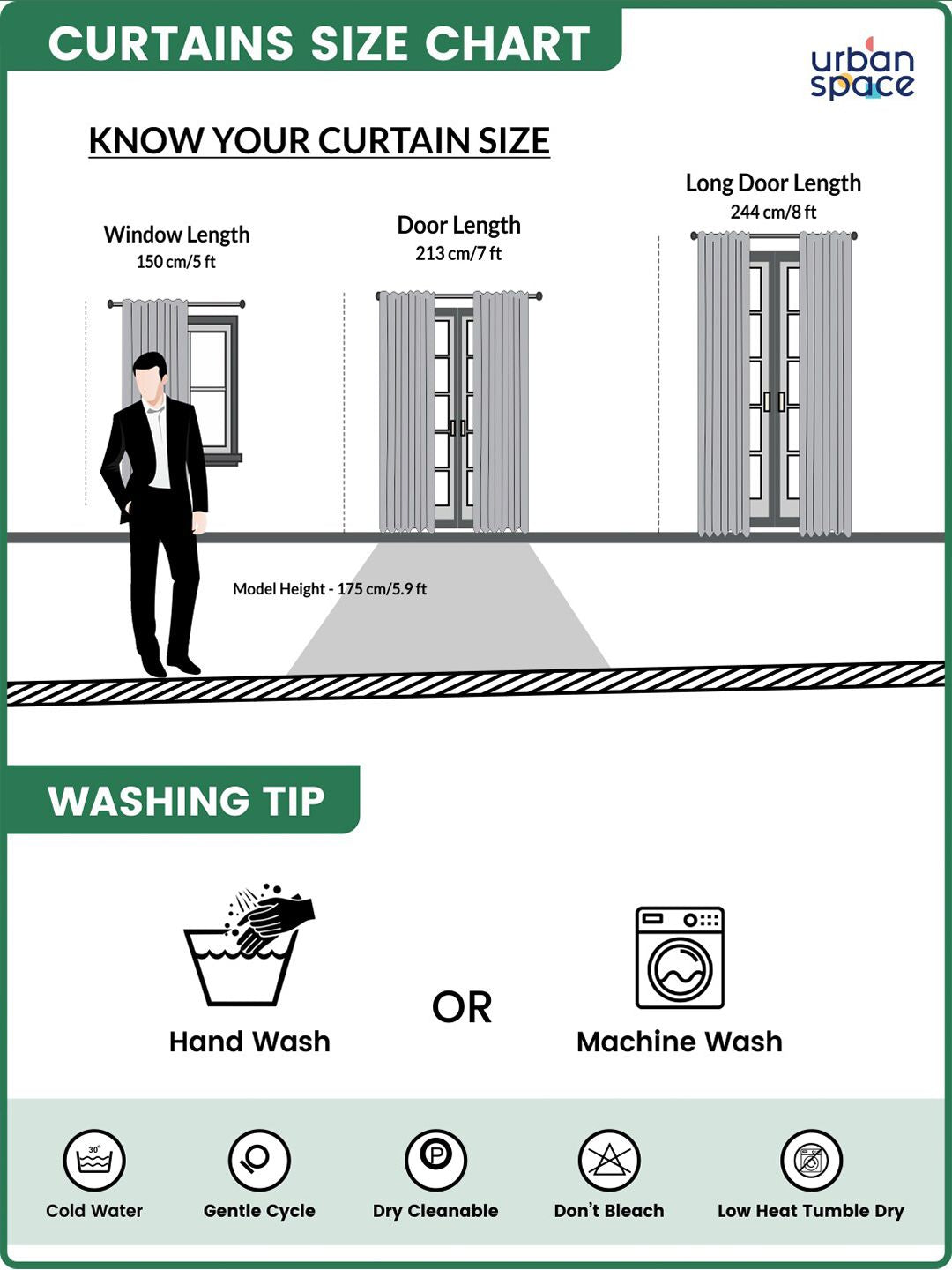 CURTAINS SIZE CHART

urban space

KNOW YOUR CURTAIN SIZE

Window Length
150 cm/5 ft

Door Length
213 cm/7 ft

Long Door Length
244 cm/8 ft

Model Height - 175 cm/5.9 ft

WASHING TIP

Hand Wash

OR

Machine Wash

30°

Cold Water

Gentle Cycle

P

Dry Cleanable

Don't Bleach

Low Heat Tumble Dry